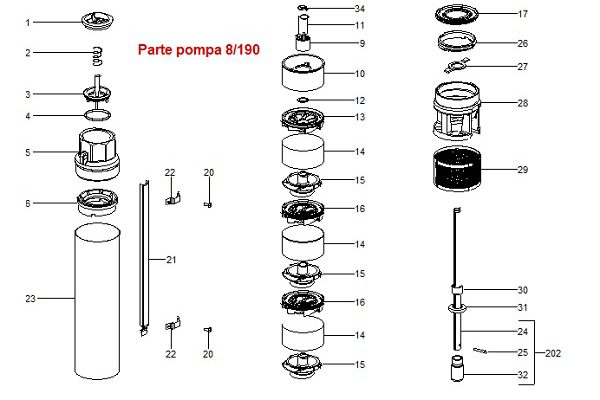 Parte pompa 8/190

1
2
3
4
5
6
23
22
20
21
22
20
34
11
9
10
12
13
14
15
16
14
15
16
14
15
17
26
27
28
29
30
31
24
25
32
202