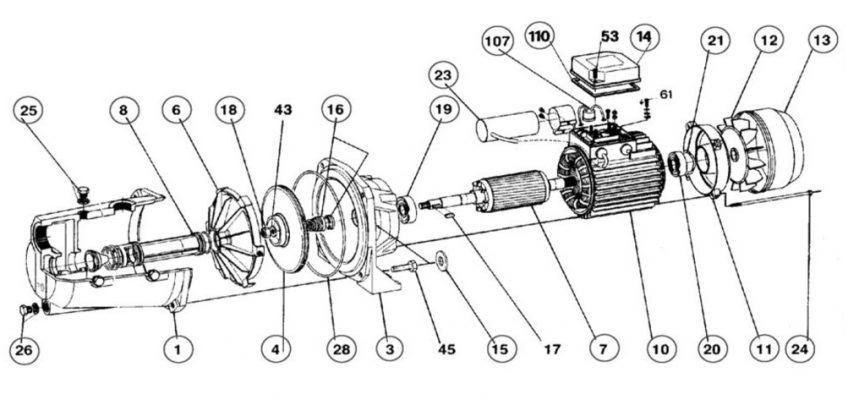 107
110
53
14
21
12
13
23
61
25
8
6
18
43
16
19
26
1
4
28
3
45
15
17
7
10
20
11
24