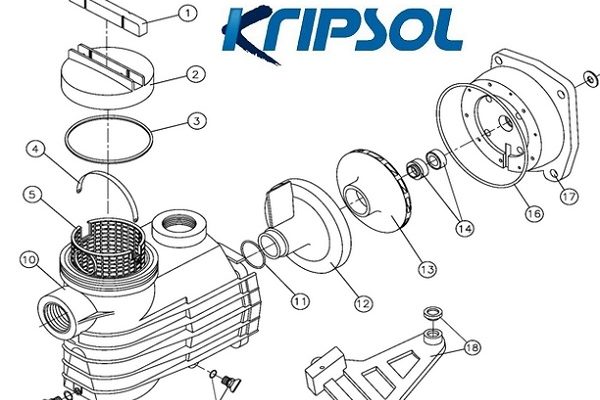 KRIPSOL

1
2
3
4
5
10
11
12
13
14
16
17
18