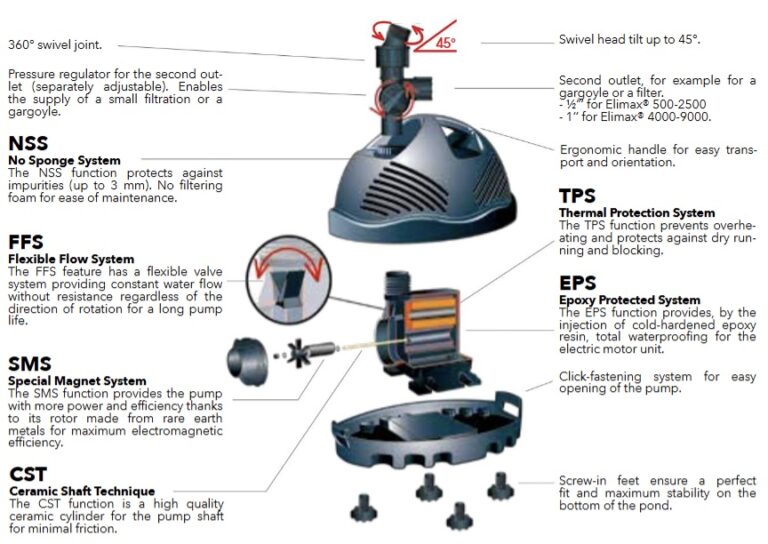 360° swivel joint.

Pressure regulator for the second outlet (separately adjustable). Enables the supply of a small filtration or a gargoyle.

NSS
No Sponge System
The NSS function protects against impurities (up to 3 mm). No filtering foam for ease of maintenance.

FFS
Flexible Flow System
The FFS feature has a flexible valve system providing constant water flow without resistance regardless of the direction of rotation for a long pump life.

SMS
Special Magnet System
The SMS function provides the pump with more power and efficiency thanks to its rotor made from rare earth metals for maximum electromagnetic efficiency.

CST
Ceramic Shaft Technique
The CST function is a high quality ceramic cylinder for the pump shaft for minimal friction.

45°

Swivel head tilt up to 45°.

Second outlet, for example for a gargoyle or a filter.
- ½" for Elimax® 500-2500
- 1" for Elimax® 4000-9000.

Ergonomic handle for easy transport and orientation.

TPS
Thermal Protection System
The TPS function prevents overheating and protects against dry running and blocking.

EPS
Epoxy Protected System
The EPS function provides, by the injection of cold-hardened epoxy resin, total waterproofing for the electric motor unit.

Click-fastening system for easy opening of the pump.

Screw-in feet ensure a perfect fit and maximum stability on the bottom of the pond.