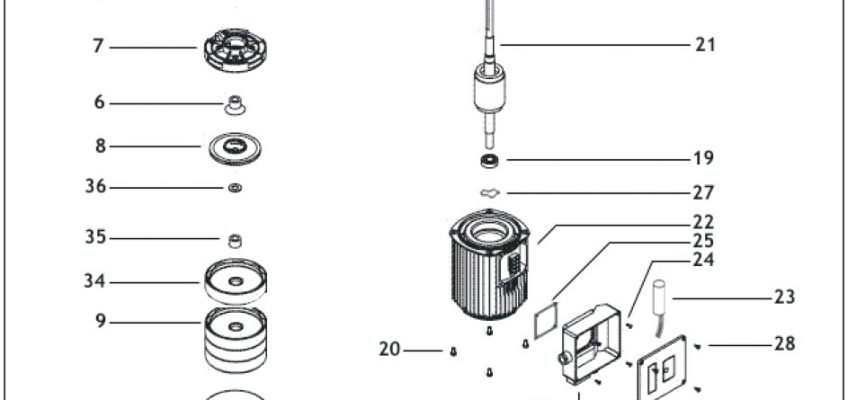 7
6
8
36
35
34
9
21
19
27
22
25
24
23
28
20