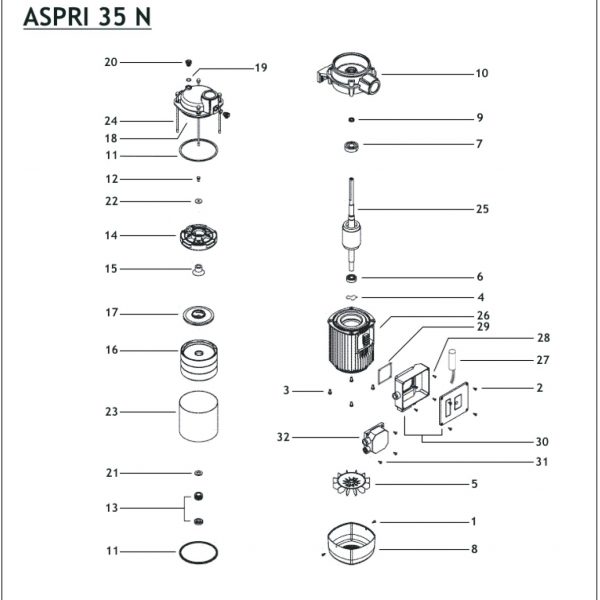 ASPRI 35 N

20
19
24
18
11
12
22
14
15
17
16
23
21
13
11

10
9
7
25
6
4
26
29
28
27
3
2
32
30
31
5
1
8