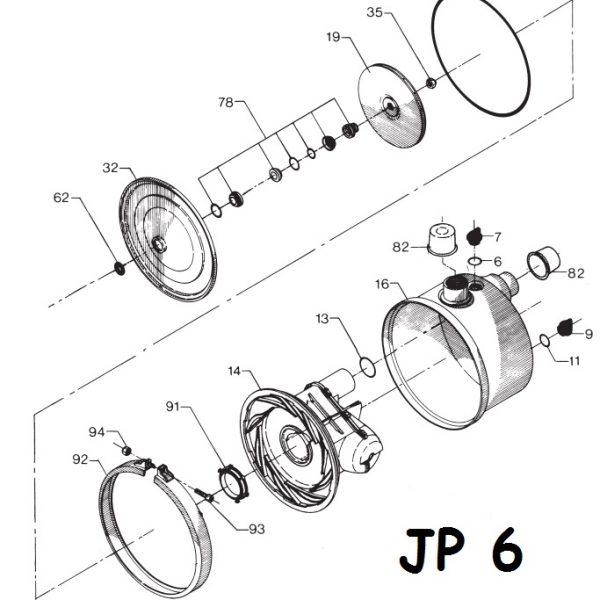 35
19
78
32
62
82
7
6
82
16
13
9
11
14
91
94
92
93
JP 6