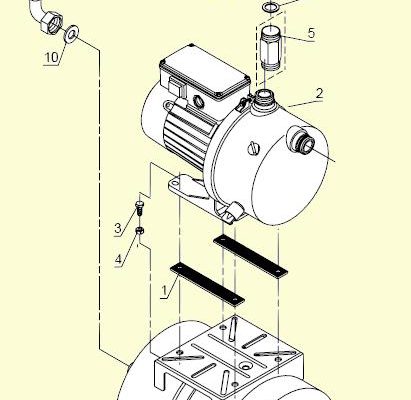 10
5
2
3
4
1