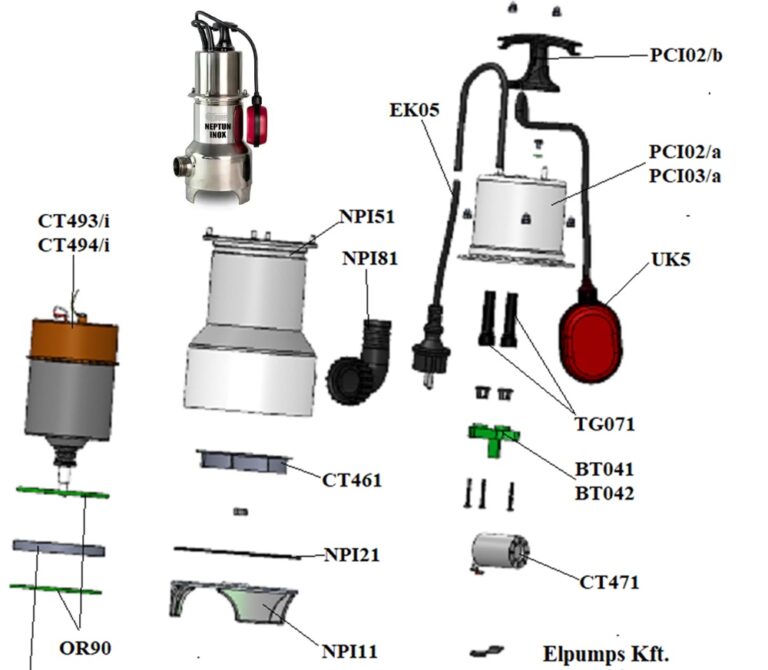 NEPTUN INOX

PCI02/b

EK05

PCI02/a
PCI03/a

CT493/i
CT494/i

NPI51

NPI81

UK5

TG071

BT041
BT042

CT461

NPI21

CT471

OR90

NPI11

Elpumps Kft.