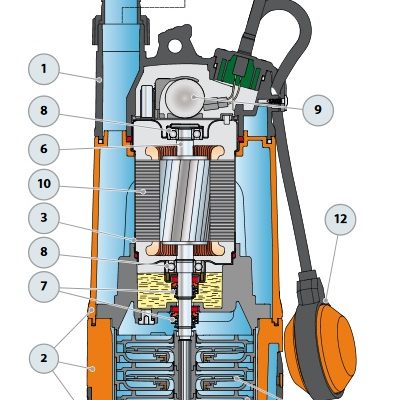 1
8
6
10
3
8
7
2
9
12