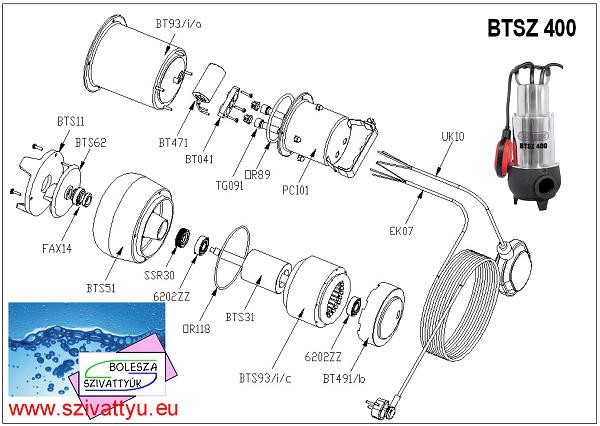 BTSZ 400

BT93/i/o

BTS11

BTS62

BT471

BT041

TG091

OR89

PC101

UK10

EK07

FAX14

BTS51

SSR30

6202ZZ

OR118

BTS31

BTS93/i/c

6202ZZ

BT491/b

BTSZ 400

BOLESZA
SZIVATTYÚK

www.szivattyu.eu