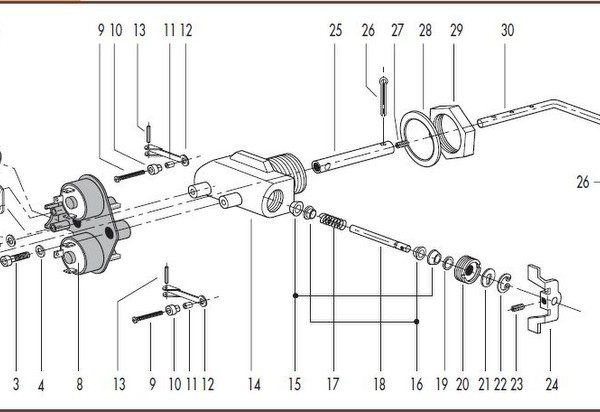 9 10 13 11 12

25 26 27 28 29 30

26

3 4 8 13 9 10 11 12 14 15 17 18 16 19 20 21 22 23 24