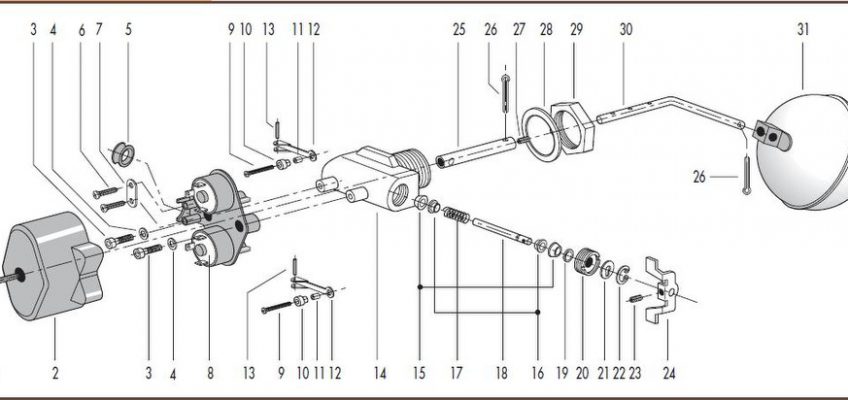 3 4 6 7 5 9 10 13 11 12 25 26 27 28 29 30 31

26

2 3 4 8 13 9 10 11 12 14 15 17 18 16 19 20 21 22 23 24