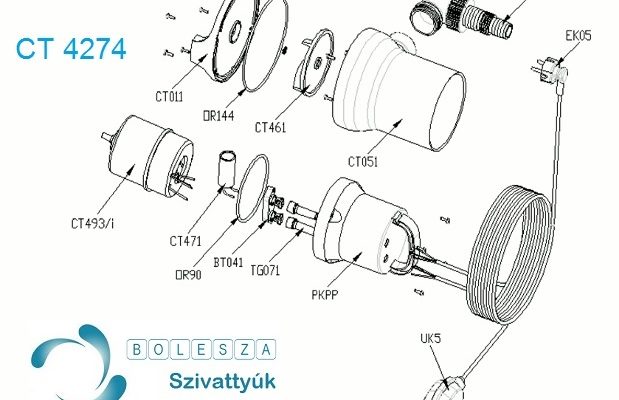 CT 4274

EK05

CT011

OR144

CT461

CT051

CT493/i

CT471

OR90

BT041

TG071

PKPP

UK5

BOLESZA

Szivattyúk