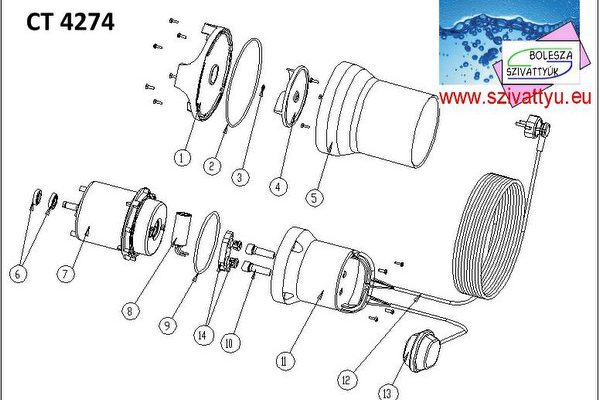 CT 4274

BOLESZA
SZIVATTYÚK

www.szivattyu.eu

1
2
3
4
5
6
7
8
9
14
10
11
12
13