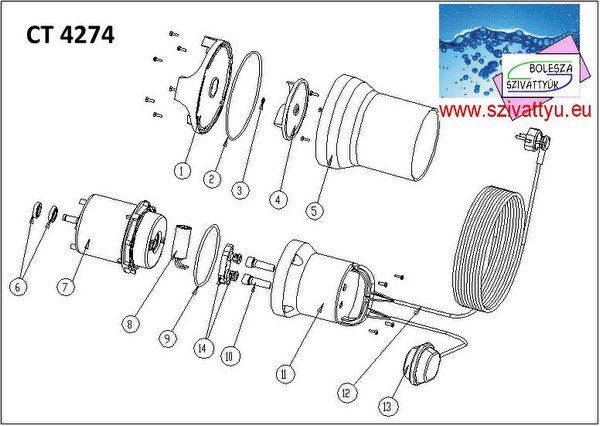 CT 4274

BOLESZA
SZIVATTYÚK

www.szivattyu.eu

1
2
3
4
5
6
7
8
9
14
10
11
12
13