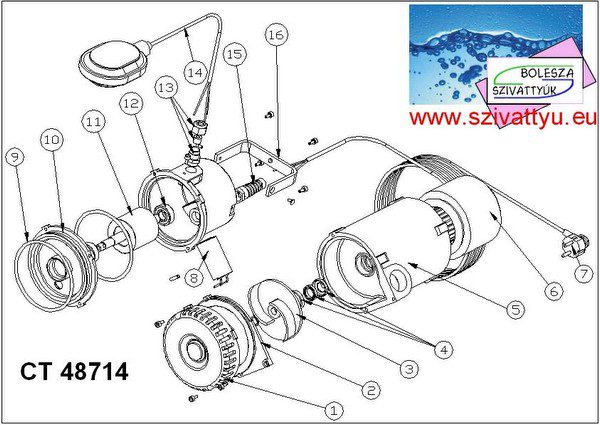 BOLESZA
SZIVATTYÚK
www.szivattyu.eu

16
15
14
13
12
11
10
9
8
7
6
5
4
3
2
1

CT 48714