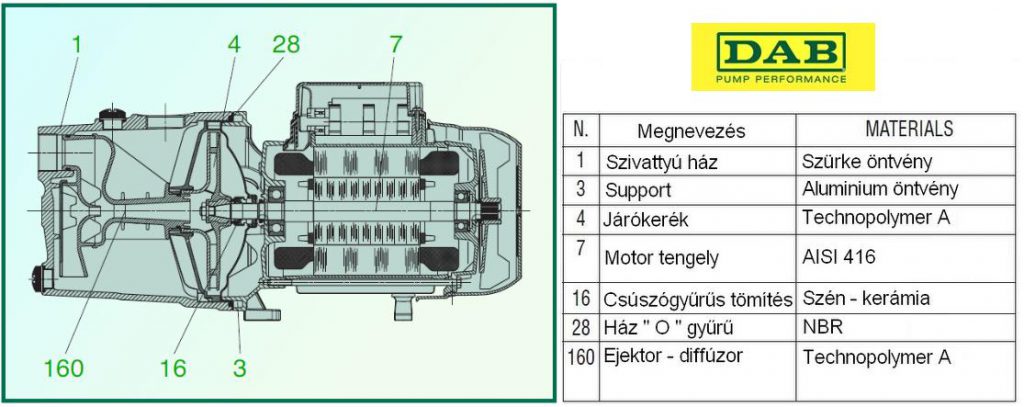 1
4
28
7
160
16
3

DAB
PUMP PERFORMANCE

| N. | Megnevezés | MATERIALS |
|---|---|---|
| 1 | Szivattyú ház | Szürke öntvény |
| 3 | Support | Aluminium öntvény |
| 4 | Járókerék | Technopolymer A |
| 7 | Motor tengely | AISI 416 |
| 16 | Csúszógyűrűs tömítés | Szén - kerámia |
| 28 | Ház " O " gyűrű | NBR |
| 160 | Ejektor - diffúzor | Technopolymer A |