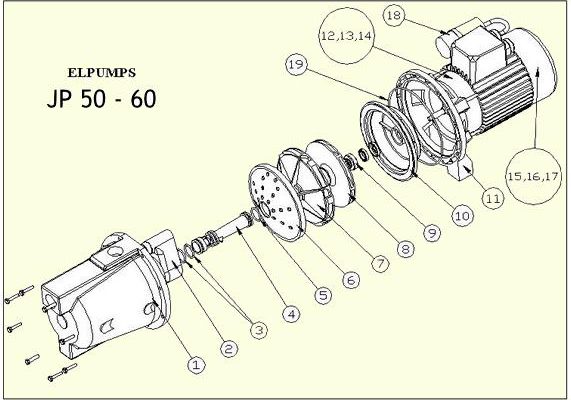 ELPUMPS
JP 50 - 60

18
12,13,14
19
15,16,17
11
10
9
8
7
6
5
4
3
2
1