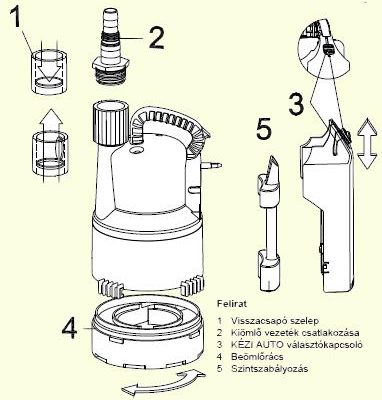 1

2

3

5

4

Felirat

1 Visszacsapó szelep
2 Kiömlő vezeték csatlakozása
3 KÉZI AUTO választókapcsoló
4 Beömlőrács
5 Szintszabályozás