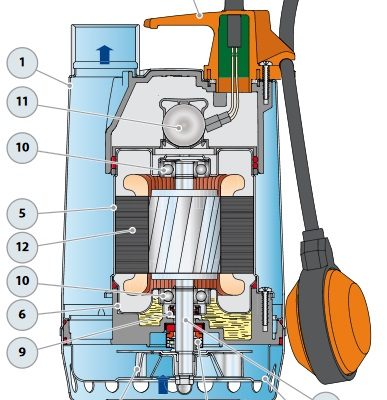 1
11
10
5
12
10
6
9