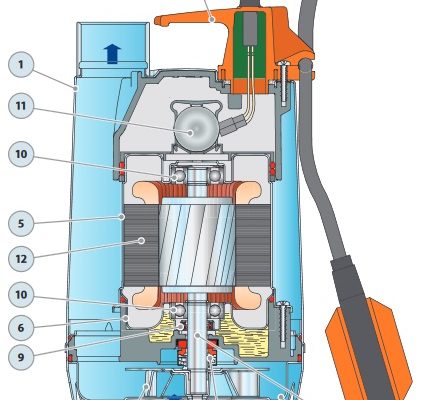 1
11
10
5
12
10
6
9