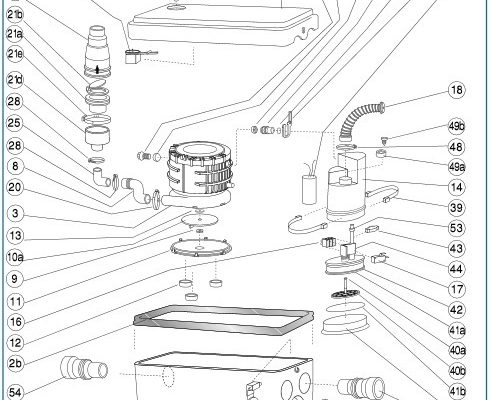 21b
21a
21e
21d
28
25
28
8
20
3
13
10a
9
11
16
12
2b
54
18
49b
48
49a
14
39
53
43
44
17
42
41a
40a
40b
41b