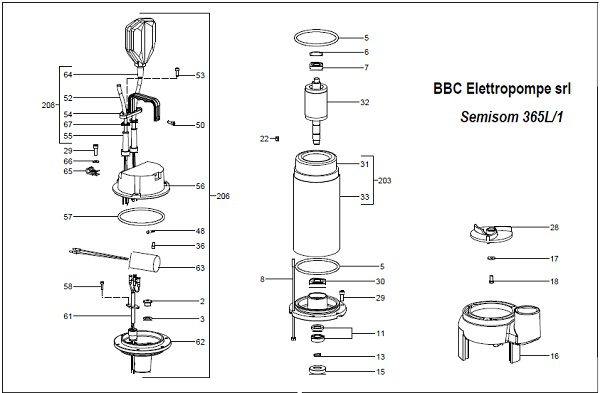 BBC Elettropompe srl

Semisom 365L/1

64
53
208
52
54
67
50
55
29
66
65
56
206
57
48
36
63
58
2
61
3
62

5
6
7
32
22
31
203
33
5
8
30
29
11
13
15

28
17
18
16