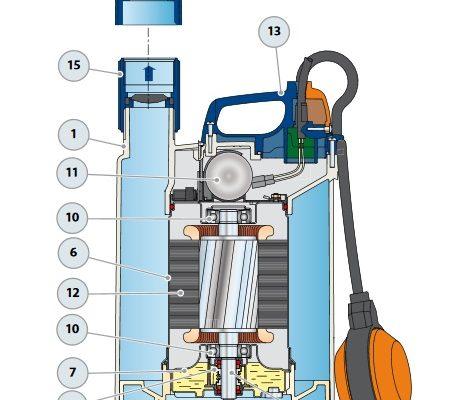 13
15
1
11
10
6
12
10
7