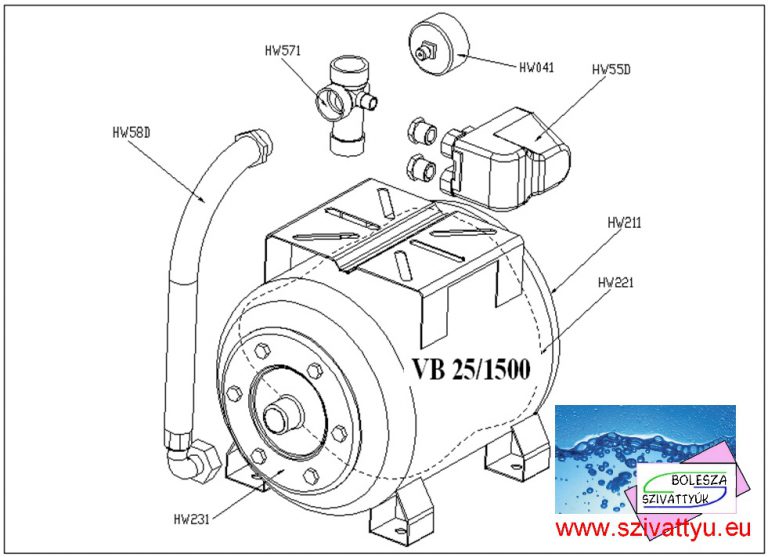 HW571

HW041

HW55D

HW58D

HW211

HW221

VB 25/1500

HW231

BOLESZA
SZIVATTYÚK

www.szivattyu.eu