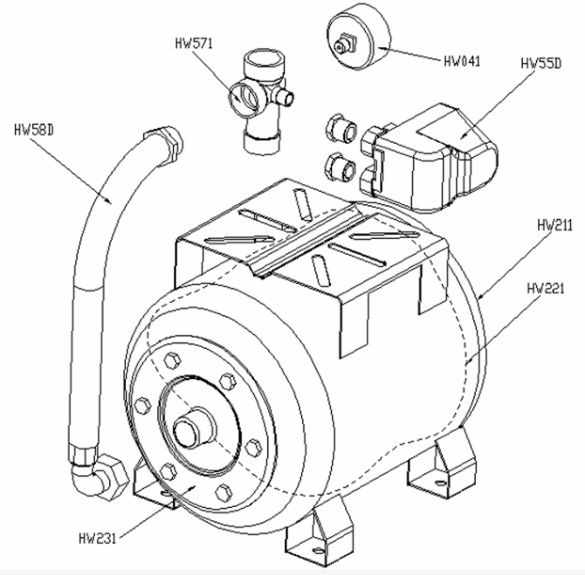 HW571
HW041
HW55D
HW58D
HW211
HW221
HW231