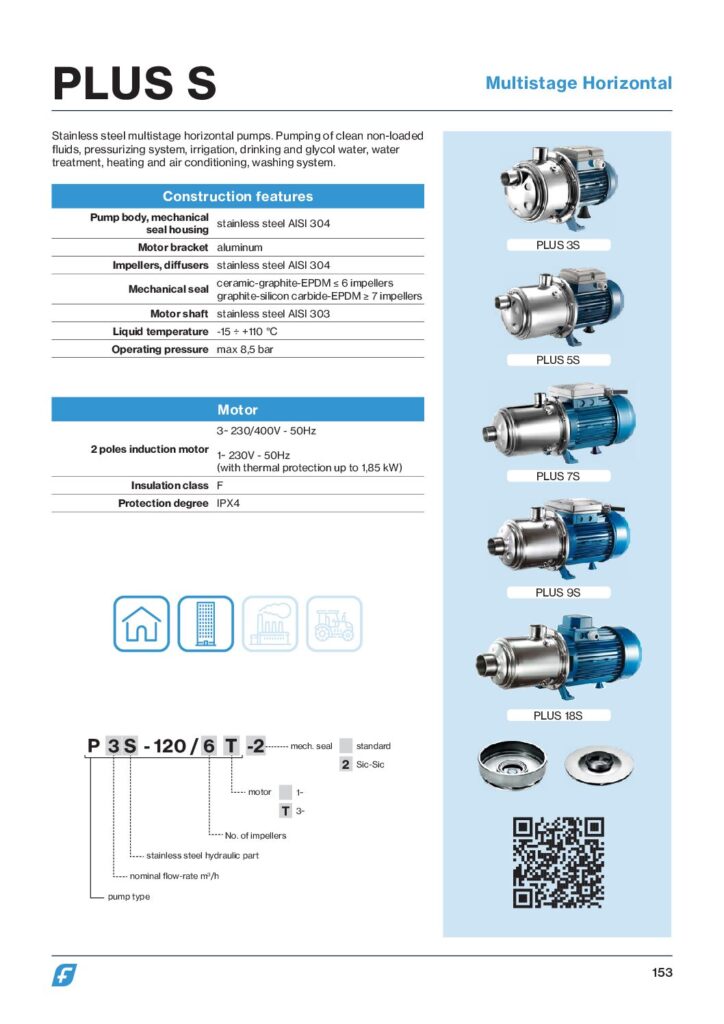 PLUS S

Multistage Horizontal

Stainless steel multistage horizontal pumps. Pumping of clean non-loaded fluids, pressurizing system, irrigation, drinking and glycol water, water treatment, heating and air conditioning, washing system.

| Construction features | |
|---|---|
| Pump body, mechanical seal housing | stainless steel AISI 304 |
| Motor bracket | aluminum |
| Impellers, diffusers | stainless steel AISI 304 |
| Mechanical seal | ceramic-graphite-EPDM ≤ 6 impellers graphite-silicon carbide-EPDM ≥ 7 impellers |
| Motor shaft | stainless steel AISI 303 |
| Liquid temperature | -15 ÷ +110 °C |
| Operating pressure | max 8,5 bar |

| Motor | |
|---|---|
| 2 poles induction motor | 3~ 230/400V - 50Hz 1~ 230V - 50Hz (with thermal protection up to 1,85 kW) |
| Insulation class | F |
| Protection degree | IPX4 |

P 3 S - 120 / 6 T -2 mech. seal standard
2 Sic-Sic
motor 1~
T 3~
No. of impellers
stainless steel hydraulic part
nominal flow-rate m³/h
pump type

PLUS 3S
PLUS 5S
PLUS 7S
PLUS 9S
PLUS 18S

153