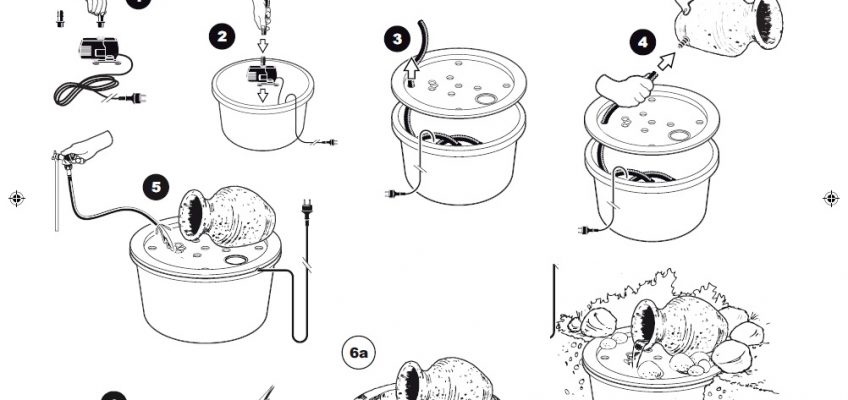 2

3

4

5

6a