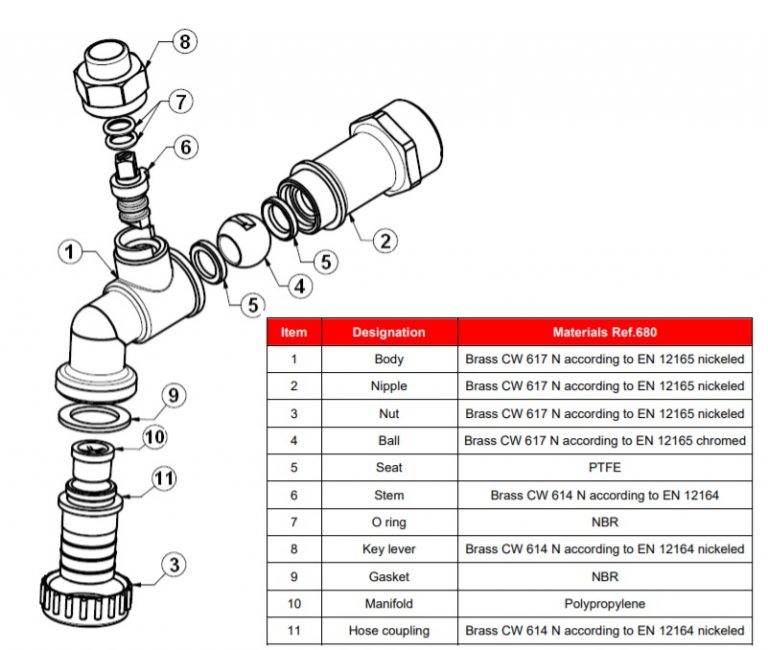 8
7
6
2
1
5
4
5
9
10
11
3

| Item | Designation | Materials Ref.680 |
|---|---|---|
| 1 | Body | Brass CW 617 N according to EN 12165 nickeled |
| 2 | Nipple | Brass CW 617 N according to EN 12165 nickeled |
| 3 | Nut | Brass CW 617 N according to EN 12165 nickeled |
| 4 | Ball | Brass CW 617 N according to EN 12165 chromed |
| 5 | Seat | PTFE |
| 6 | Stem | Brass CW 614 N according to EN 12164 |
| 7 | O ring | NBR |
| 8 | Key lever | Brass CW 614 N according to EN 12164 nickeled |
| 9 | Gasket | NBR |
| 10 | Manifold | Polypropylene |
| 11 | Hose coupling | Brass CW 614 N according to EN 12164 nickeled |