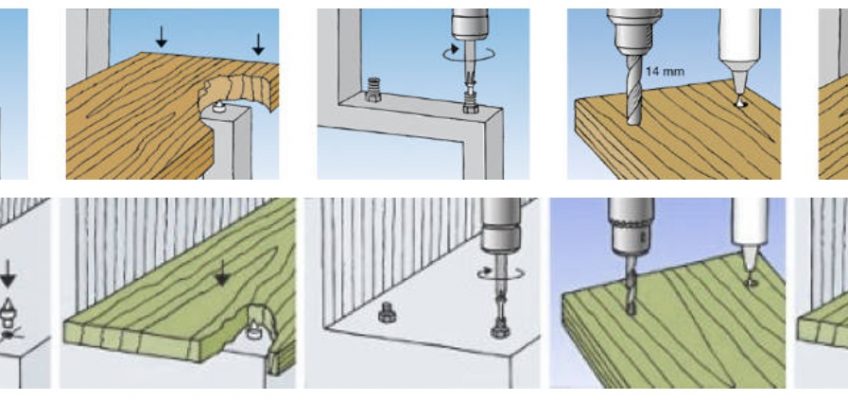 14 mm