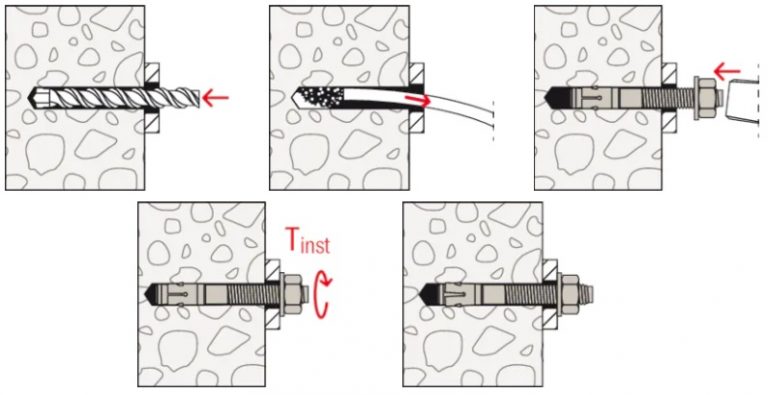 $T_{inst}$