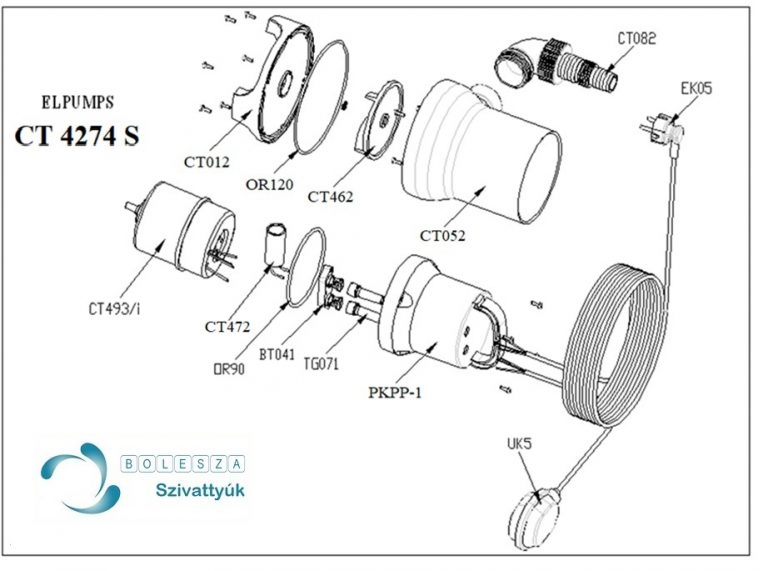 ELPUMPS

CT 4274 S

CT082

EK05

CT012

OR120

CT462

CT052

CT493/i

CT472

OR90

BT041

TG071

PKPP-1

UK5

BOLESZA

Szivattyúk